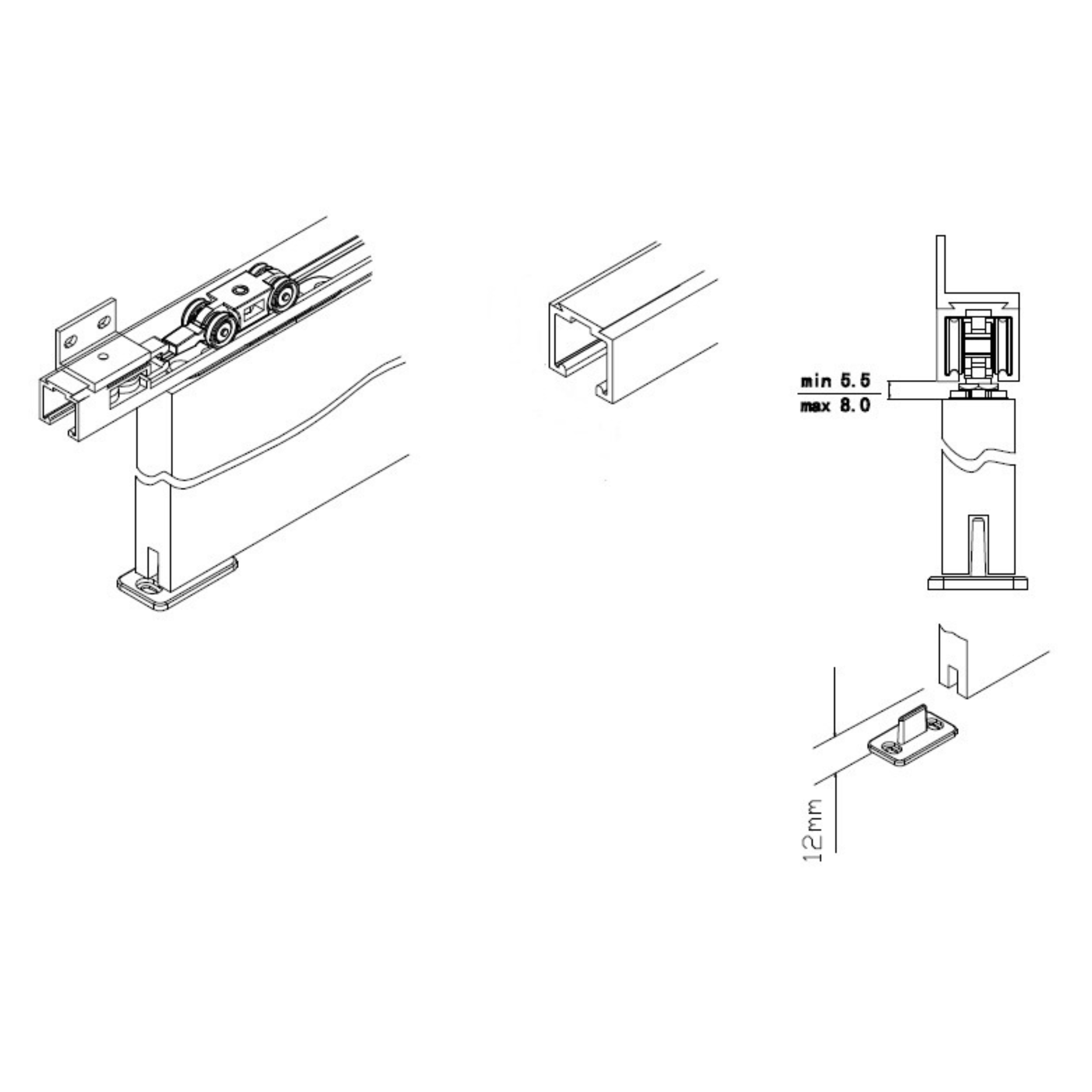 min 5.5
max 8.0

12mm