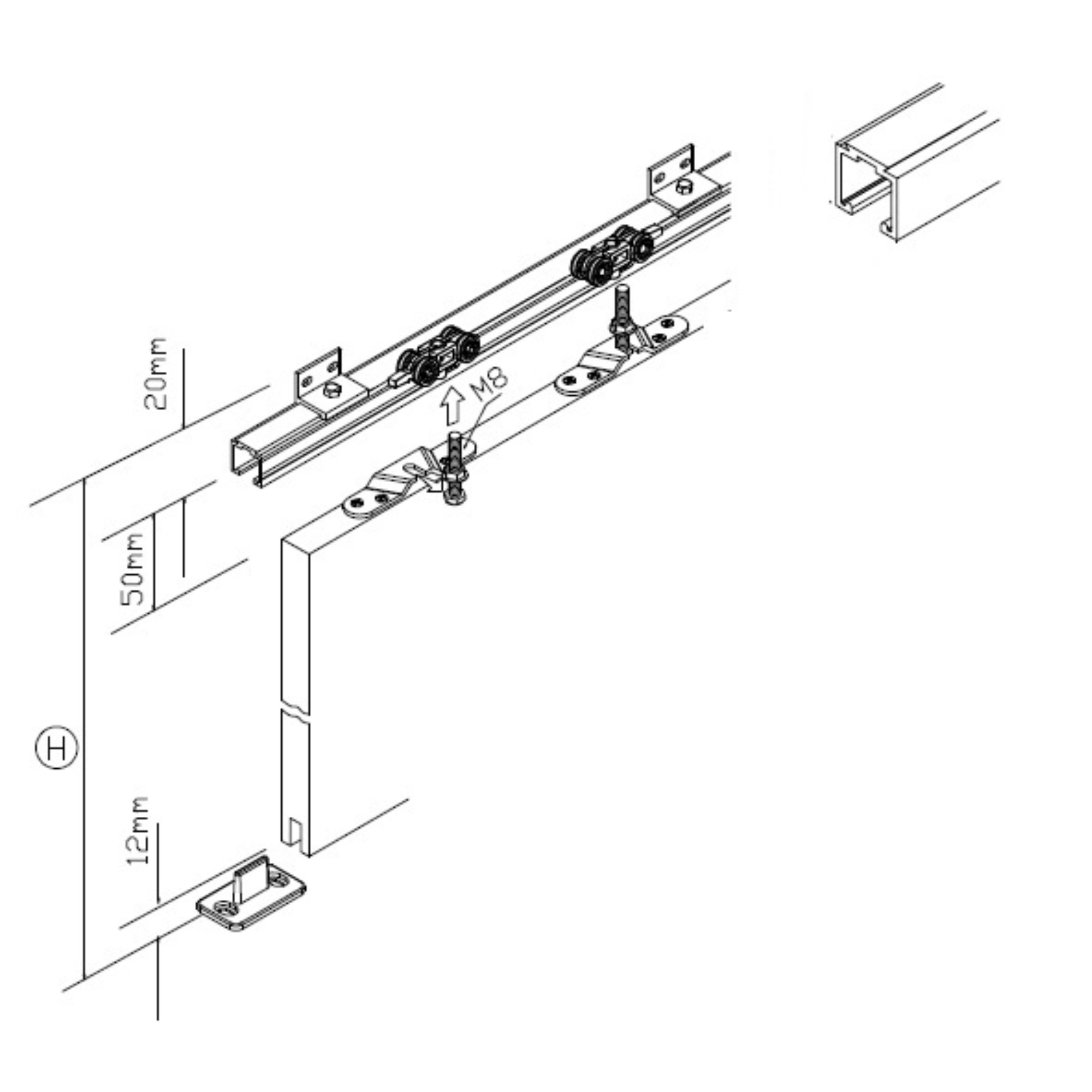 20mm

M8

50mm

H

12mm